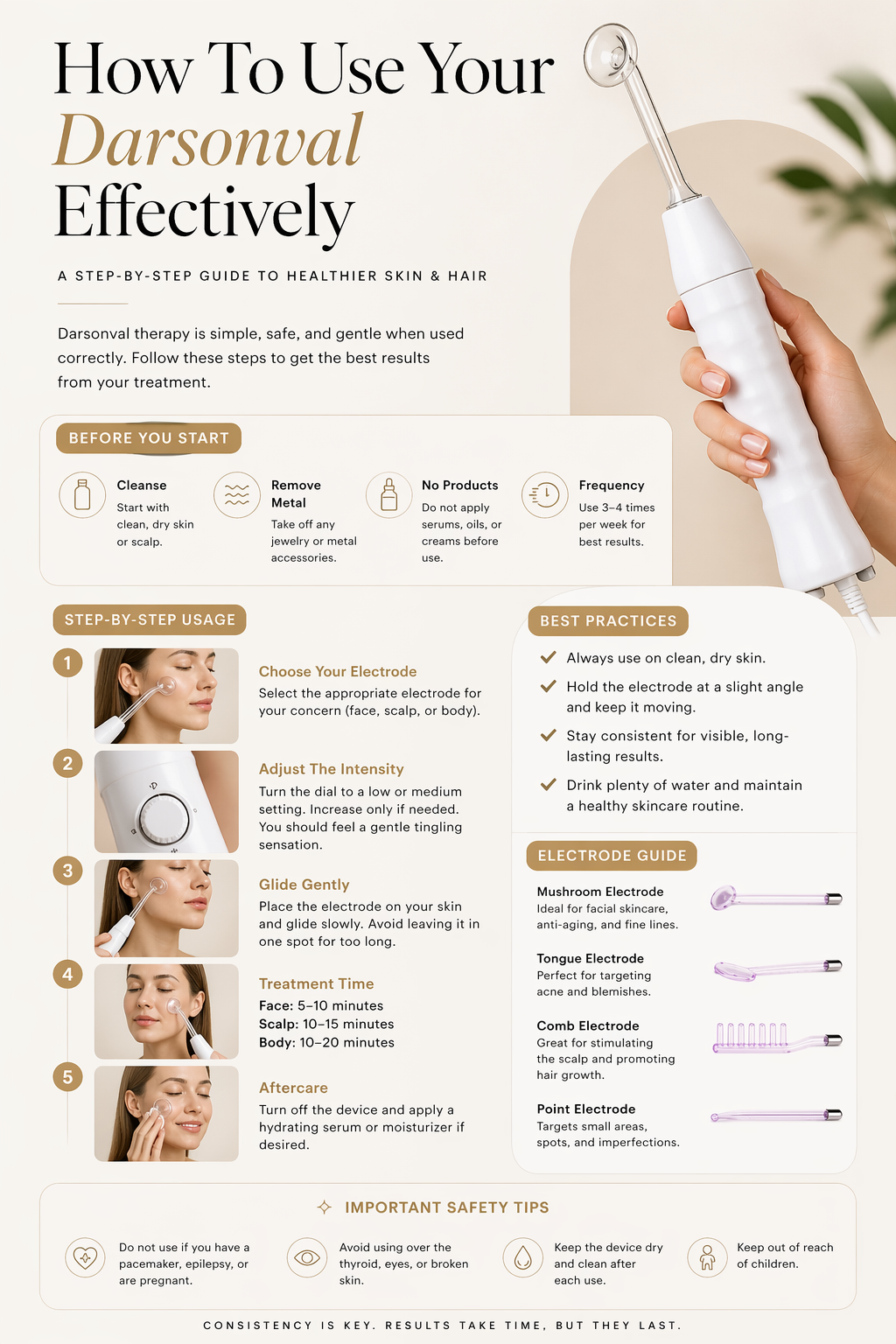 How To Use Your Darsonval Effectively

A STEP-BY-STEP GUIDE TO HEALTHIER SKIN & HAIR

Darsonval therapy is simple, safe, and gentle when used correctly. Follow these steps to get the best results from your treatment.

BEFORE YOU START

Cleanse
Start with clean, dry skin or scalp.

Remove Metal
Take off any jewelry or metal accessories.

No Products
Do not apply serums, oils, or creams before use.

Frequency
Use 3–4 times per week for best results.

STEP-BY-STEP USAGE

1 Choose Your Electrode
Select the appropriate electrode for your concern (face, scalp, or body).

2 Adjust The Intensity
Turn the dial to a low or medium setting. Increase only if needed. You should feel a gentle tingling sensation.

3 Glide Gently
Place the electrode on your skin and glide slowly. Avoid leaving it in one spot for too long.

4 Treatment Time
Face: 5–10 minutes
Scalp: 10–15 minutes
Body: 10–20 minutes

5 Aftercare
Turn off the device and apply a hydrating serum or moisturizer if desired.

BEST PRACTICES

Always use on clean, dry skin.
Hold the electrode at a slight angle and keep it moving.
Stay consistent for visible, long-lasting results.
Drink plenty of water and maintain a healthy skincare routine.

ELECTRODE GUIDE

Mushroom Electrode
Ideal for facial skincare, anti-aging, and fine lines.

Tongue Electrode
Perfect for targeting acne and blemishes.

Comb Electrode
Great for stimulating the scalp and promoting hair growth.

Point Electrode
Targets small areas, spots, and imperfections.

IMPORTANT SAFETY TIPS

Do not use if you have a pacemaker, epilepsy, or are pregnant.

Avoid using over the thyroid, eyes, or broken skin.

Keep the device dry and clean after each use.

Keep out of reach of children.

CONSISTENCY IS KEY. RESULTS TAKE TIME, BUT THEY LAST.